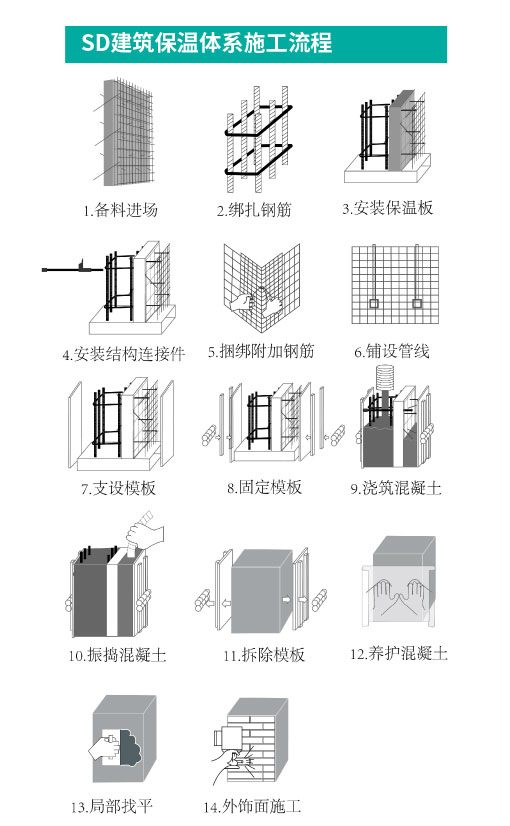 SD建筑保温体系施工流程

1.备料进场

2.绑扎钢筋

3.安装保温板

4.安装结构连接件

5.捆绑附加钢筋

6.铺设管线

7.支设模板

8.固定模板

9.浇筑混凝土

10.振捣混凝土

11.拆除模板

12.养护混凝土

13.局部找平

14.外饰面施工